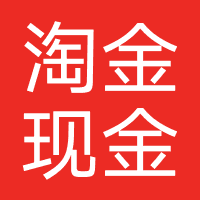 淘金
现金