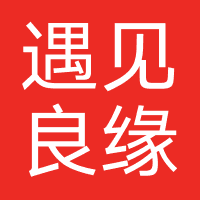 遇见
良缘